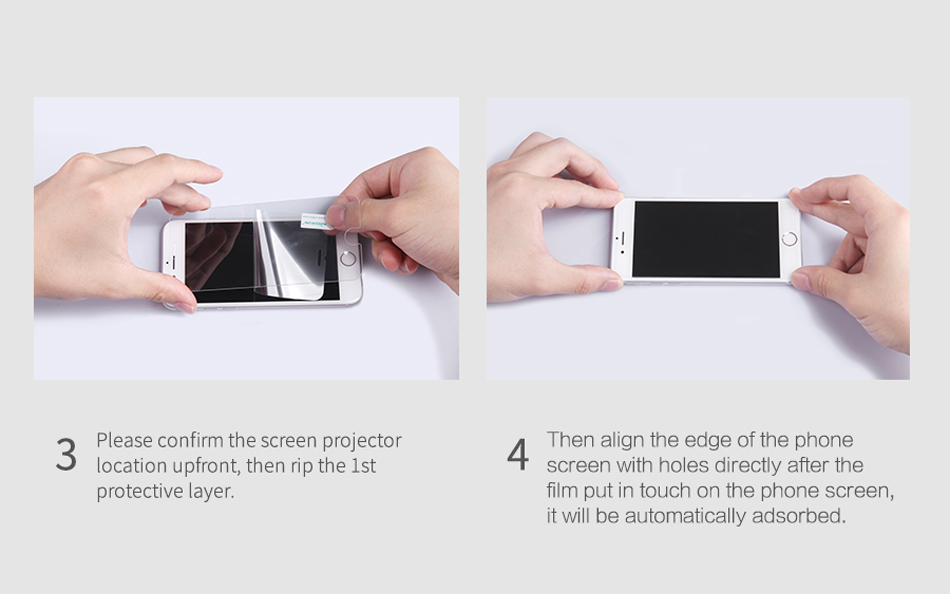 3 Please confirm the screen projector location upfront, then rip the 1st protective layer.

4 Then align the edge of the phone screen with holes directly after the film put in touch on the phone screen, it will be automatically adsorbed.