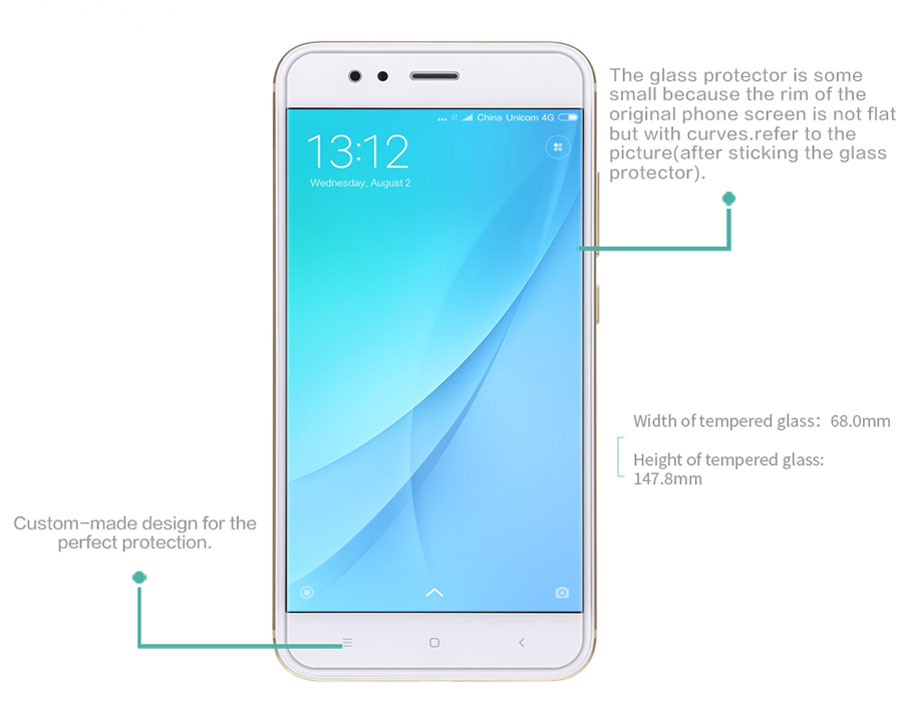 China Unicom 4G

13:12
Wednesday, August 2

The glass protector is some small because the rim of the original phone screen is not flat but with curves.refer to the picture(after sticking the glass protector).

Width of tempered glass: 68.0mm

Height of tempered glass: 147.8mm

Custom-made design for the perfect protection.